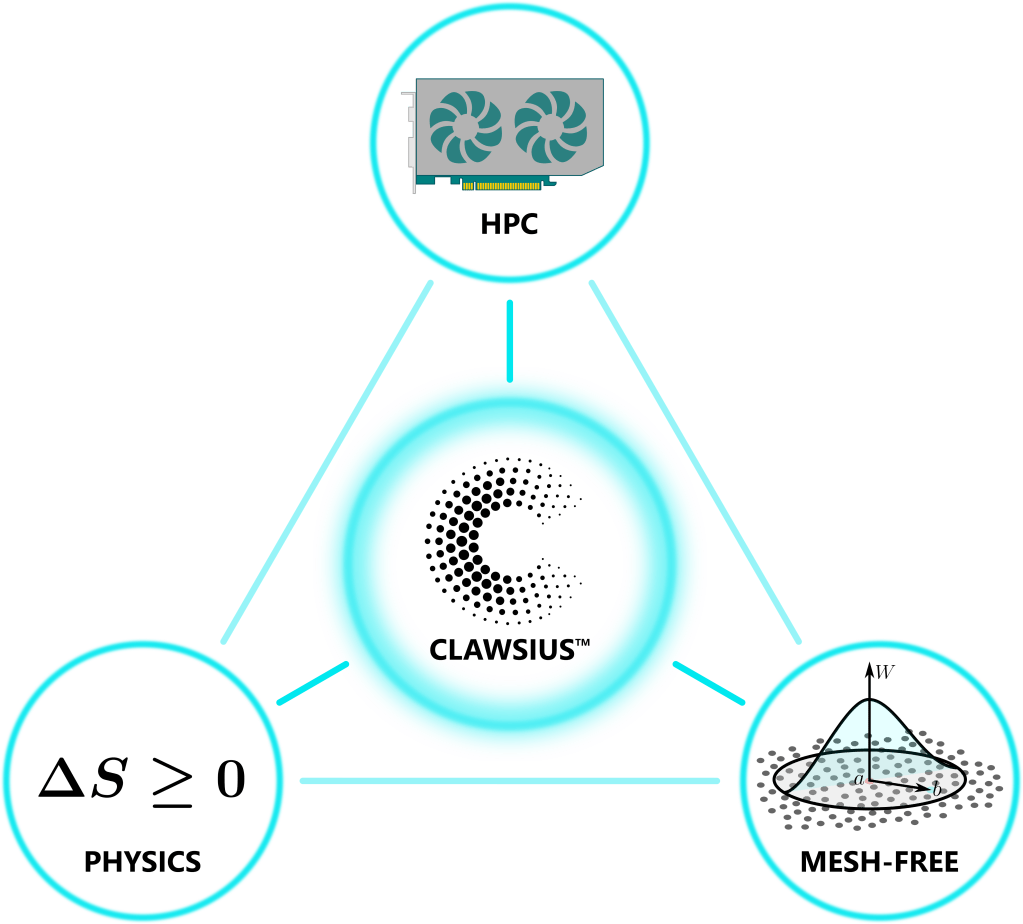 HPC

CLAWSIUS™

$\Delta S \geq 0$

PHYSICS

$W$

$a$

$b$

MESH-FREE